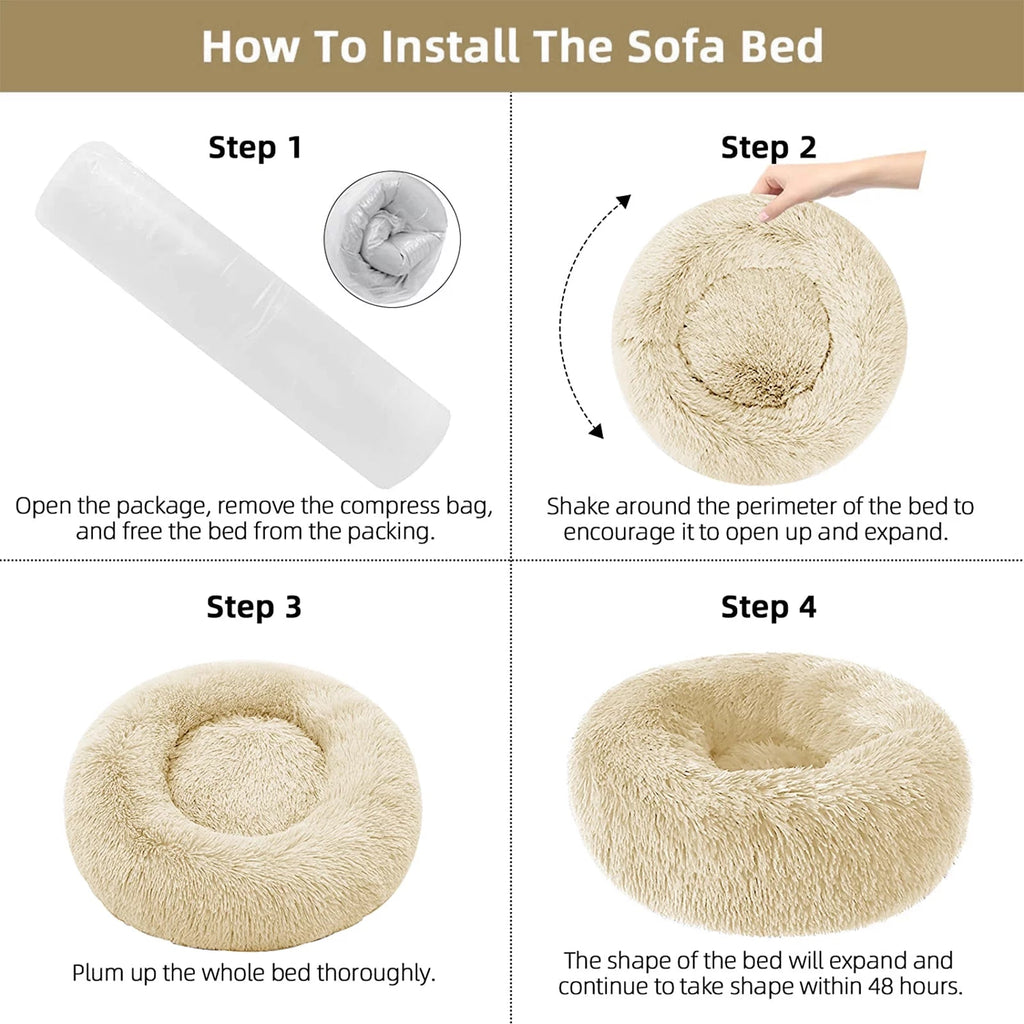 How To Install The Sofa Bed

Step 1

Open the package, remove the compress bag, and free the bed from the packing.

Step 2

Shake around the perimeter of the bed to encourage it to open up and expand.

Step 3

Plum up the whole bed thoroughly.

Step 4

The shape of the bed will expand and continue to take shape within 48 hours.