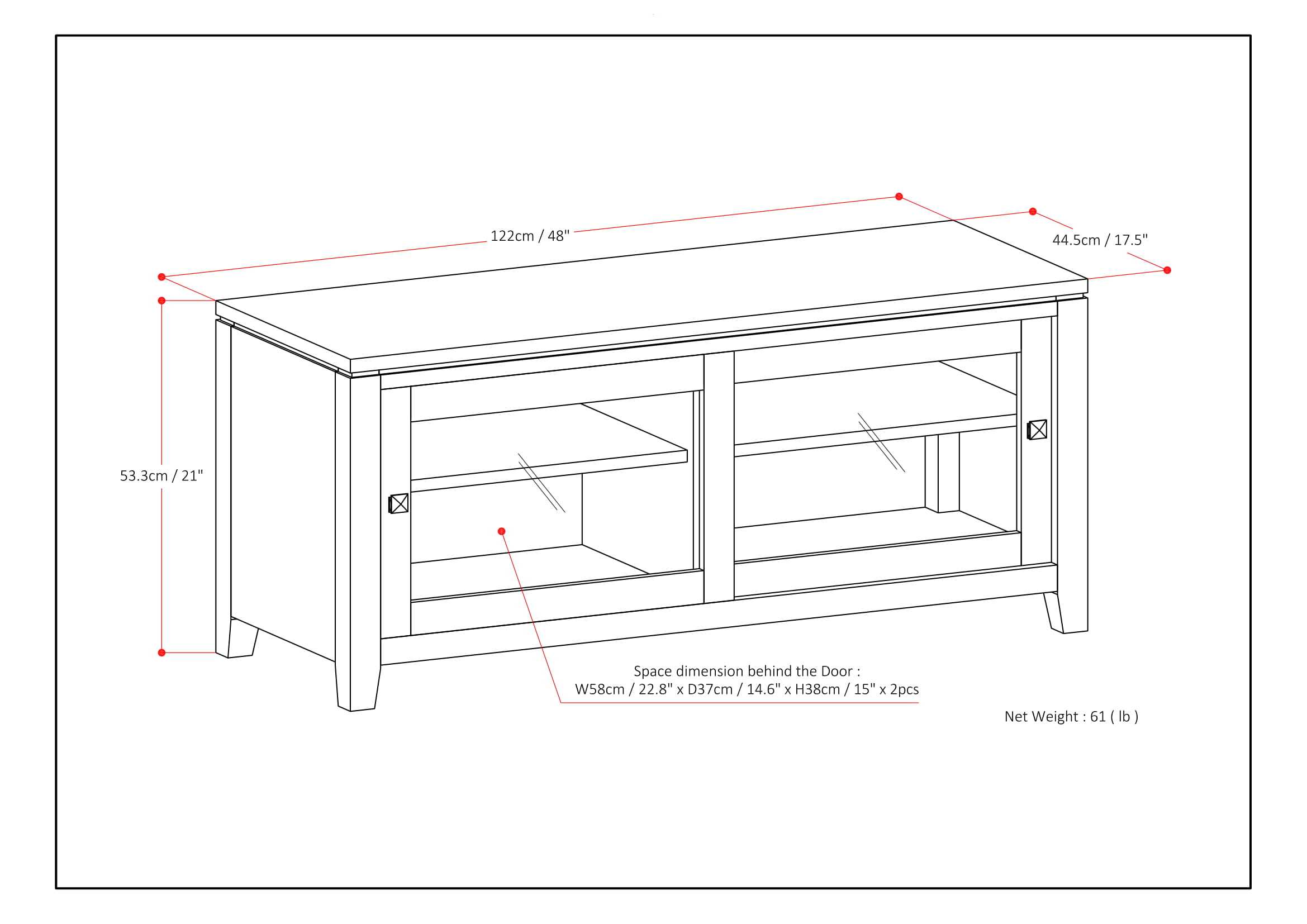 122cm / 48"

44.5cm / 17.5"

53.3cm / 21"

Space dimension behind the Door :
W58cm / 22.8" x D37cm / 14.6" x H38cm / 15" x 2pcs

Net Weight : 61 ( lb )