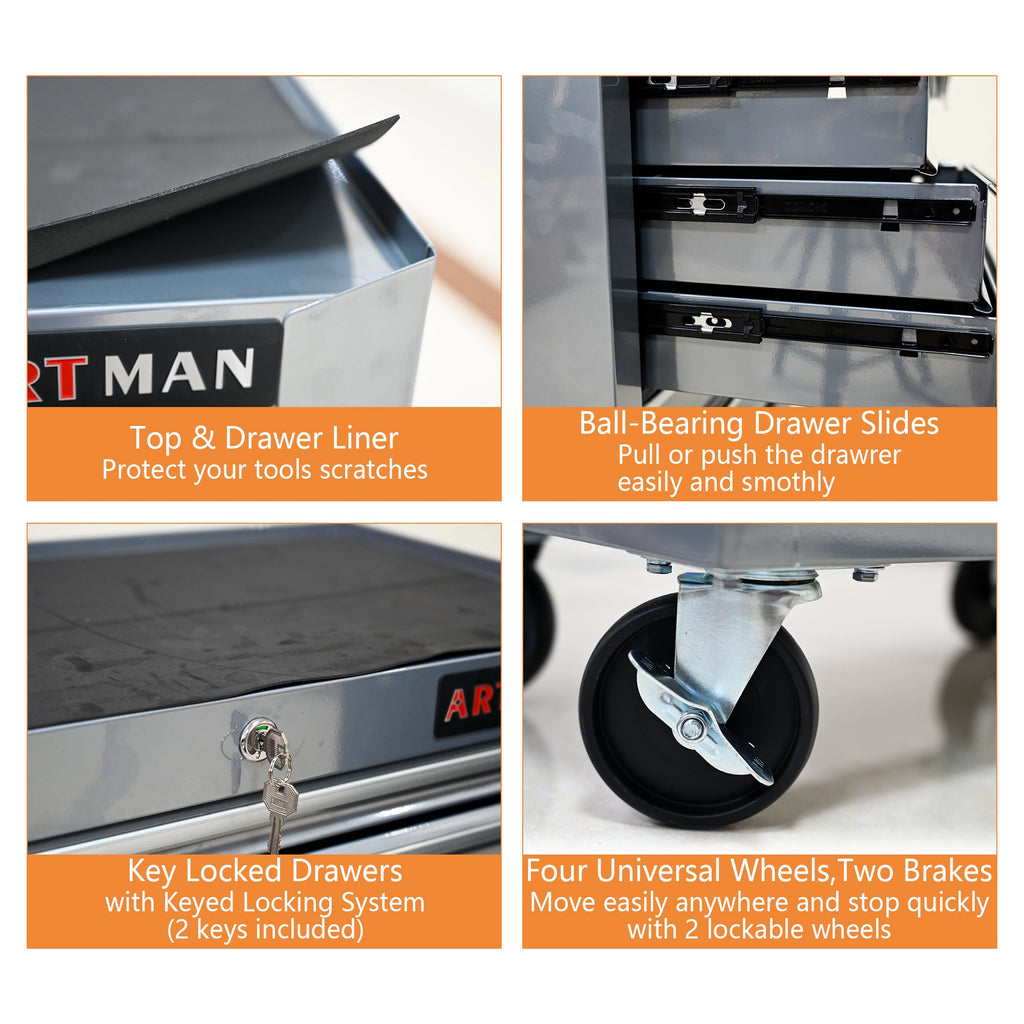 RTMAN

Top & Drawer Liner
Protect your tools scratches

Ball-Bearing Drawer Slides
Pull or push the drawrer easily and smothly

ART

Key Locked Drawers
with Keyed Locking System
(2 keys included)

Four Universal Wheels,Two Brakes
Move easily anywhere and stop quickly with 2 lockable wheels