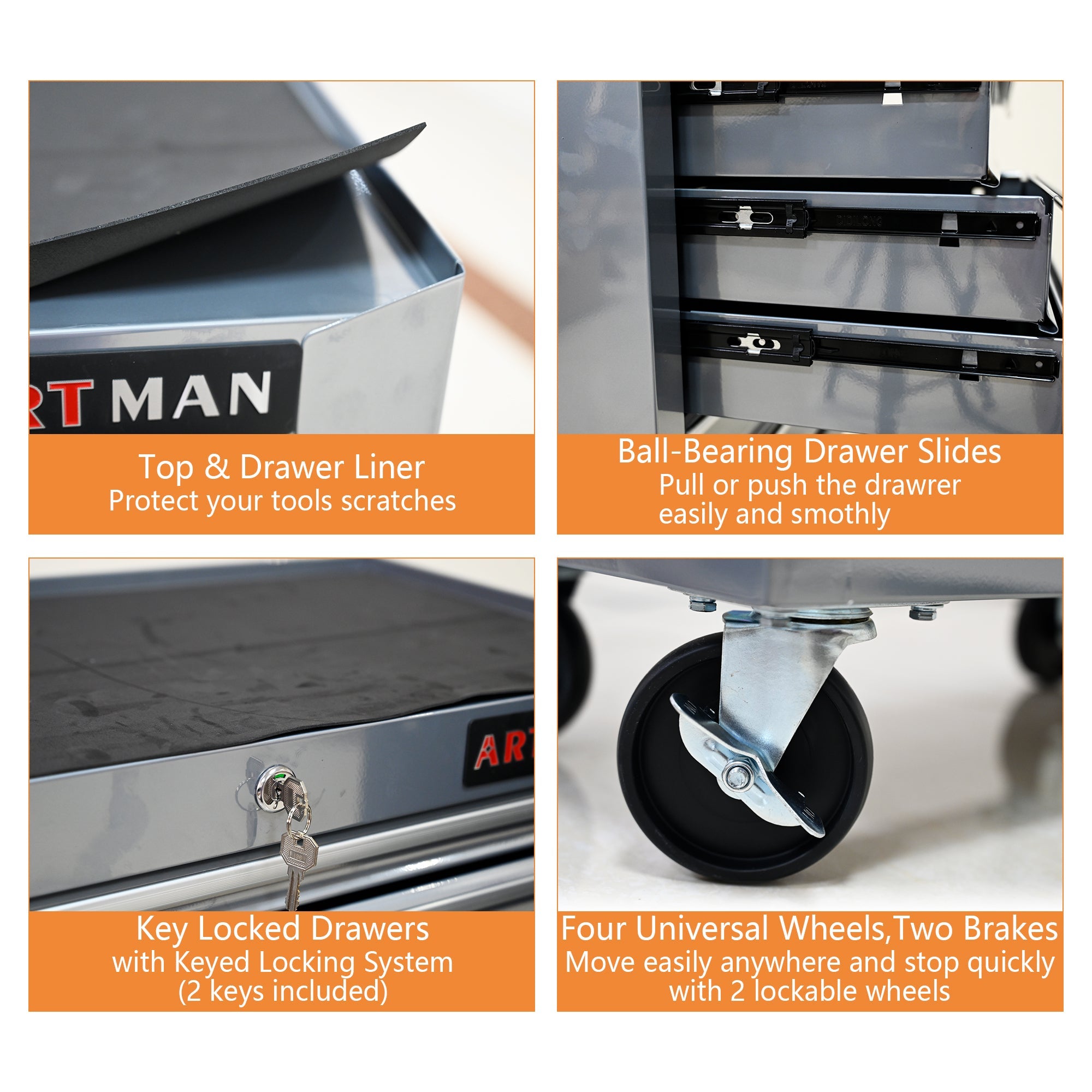 RTMAN

Top & Drawer Liner
Protect your tools scratches

Ball-Bearing Drawer Slides
Pull or push the drawrer easily and smothly

ART

Key Locked Drawers
with Keyed Locking System
(2 keys included)

Four Universal Wheels,Two Brakes
Move easily anywhere and stop quickly with 2 lockable wheels