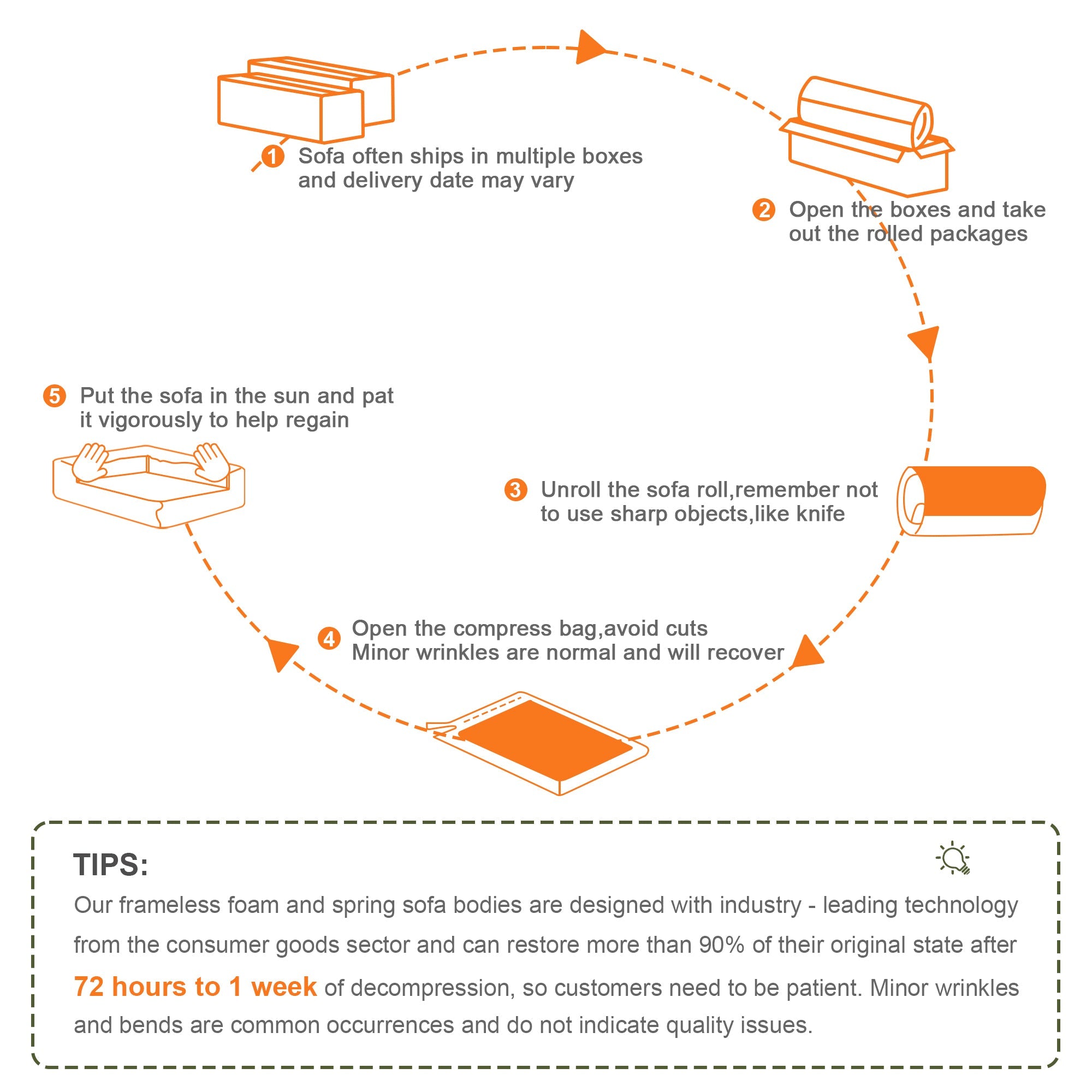 1 Sofa often ships in multiple boxes and delivery date may vary

2 Open the boxes and take out the rolled packages

3 Unroll the sofa roll,remember not to use sharp objects,like knife

4 Open the compress bag,avoid cuts Minor wrinkles are normal and will recover

5 Put the sofa in the sun and pat it vigorously to help regain

TIPS:

Our frameless foam and spring sofa bodies are designed with industry - leading technology from the consumer goods sector and can restore more than 90% of their original state after 72 hours to 1 week of decompression, so customers need to be patient. Minor wrinkles and bends are common occurrences and do not indicate quality issues.