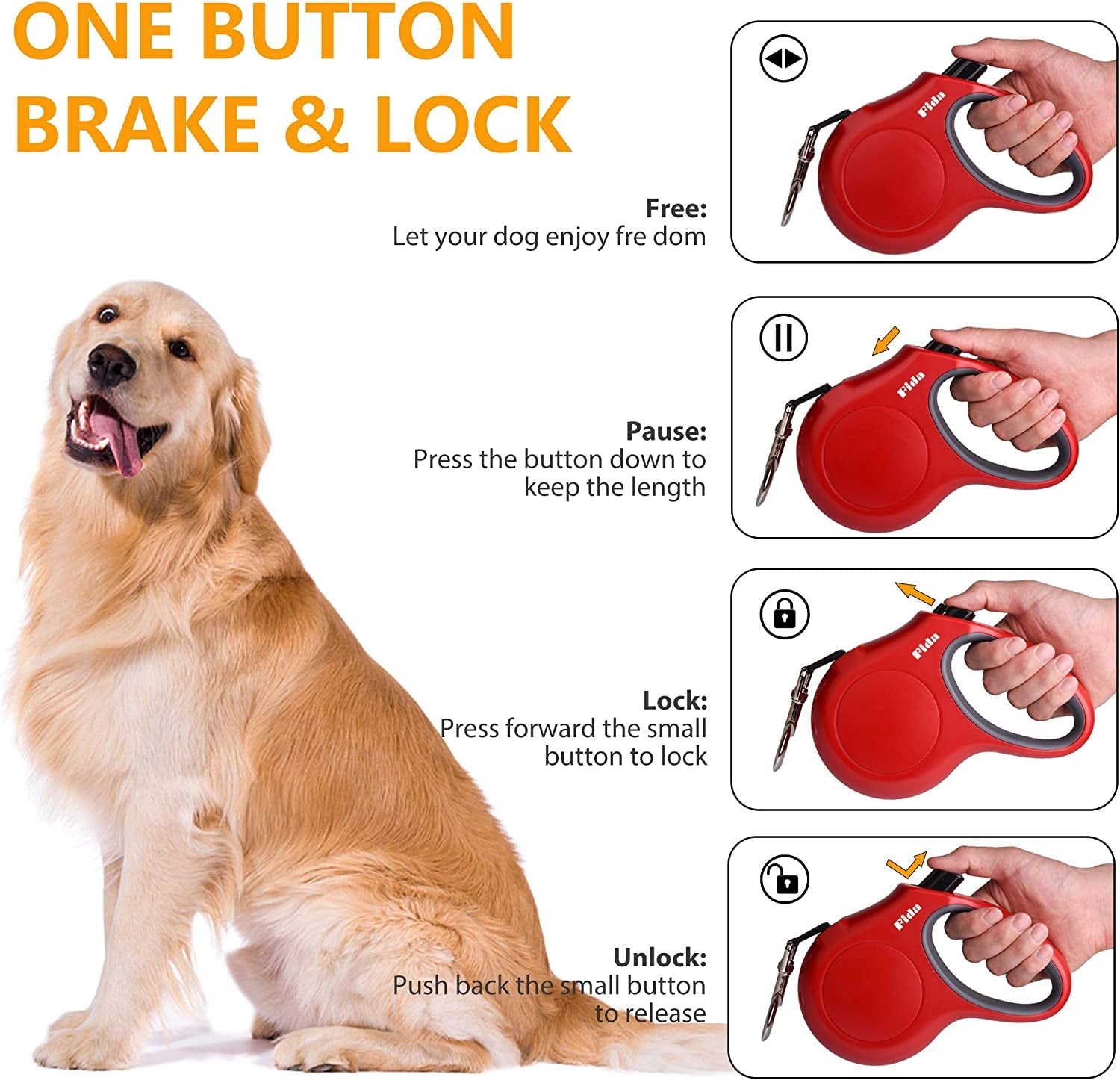 ONE BUTTON BRAKE & LOCK

Free:
Let your dog enjoy fre dom

Fida

Pause:
Press the button down to keep the length

Fida

Lock:
Press forward the small button to lock

Fida

Unlock:
Push back the small button to release

Fida