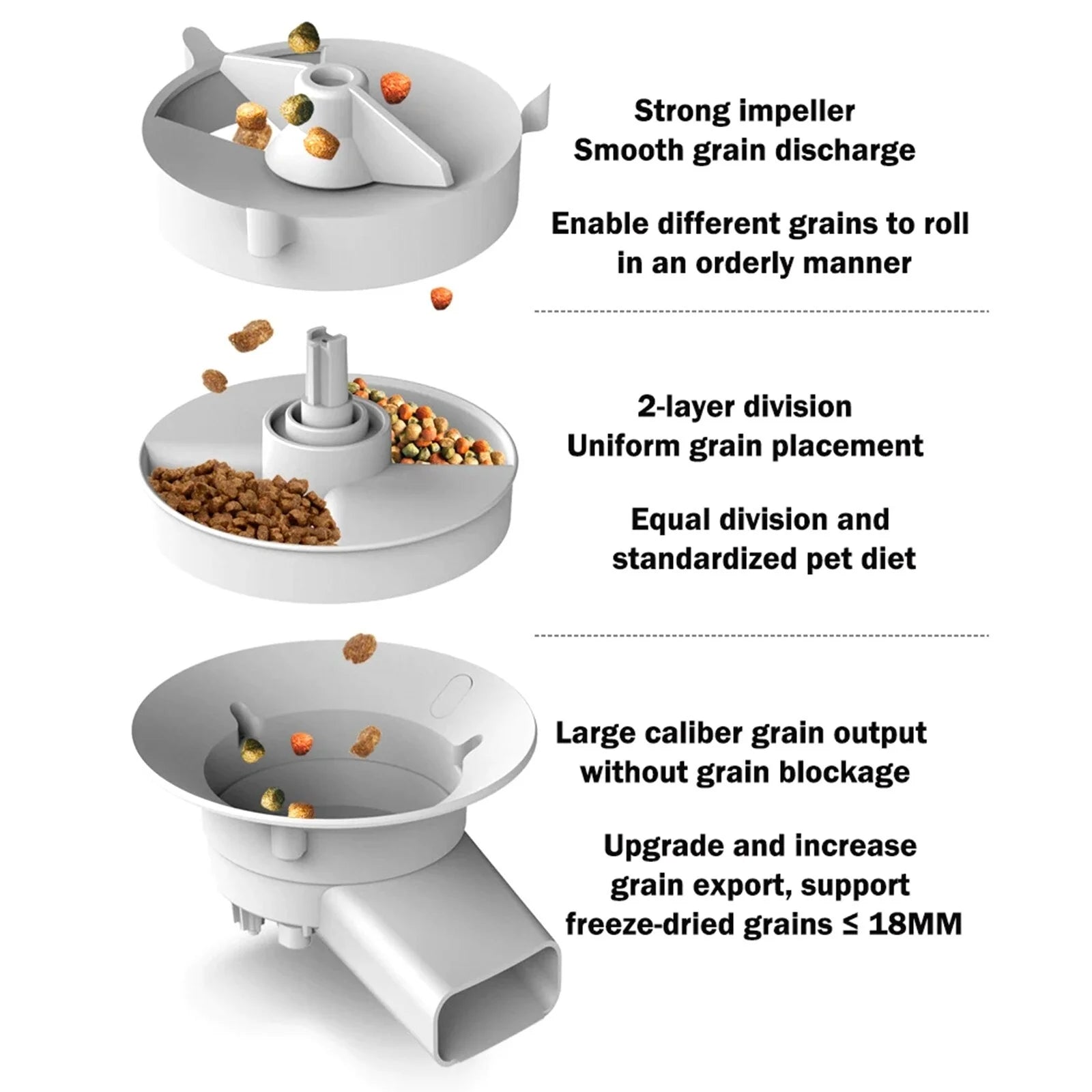 Strong impeller
Smooth grain discharge

Enable different grains to roll in an orderly manner

2-layer division
Uniform grain placement

Equal division and standardized pet diet

Large caliber grain output without grain blockage

Upgrade and increase grain export, support freeze-dried grains ≤ 18MM