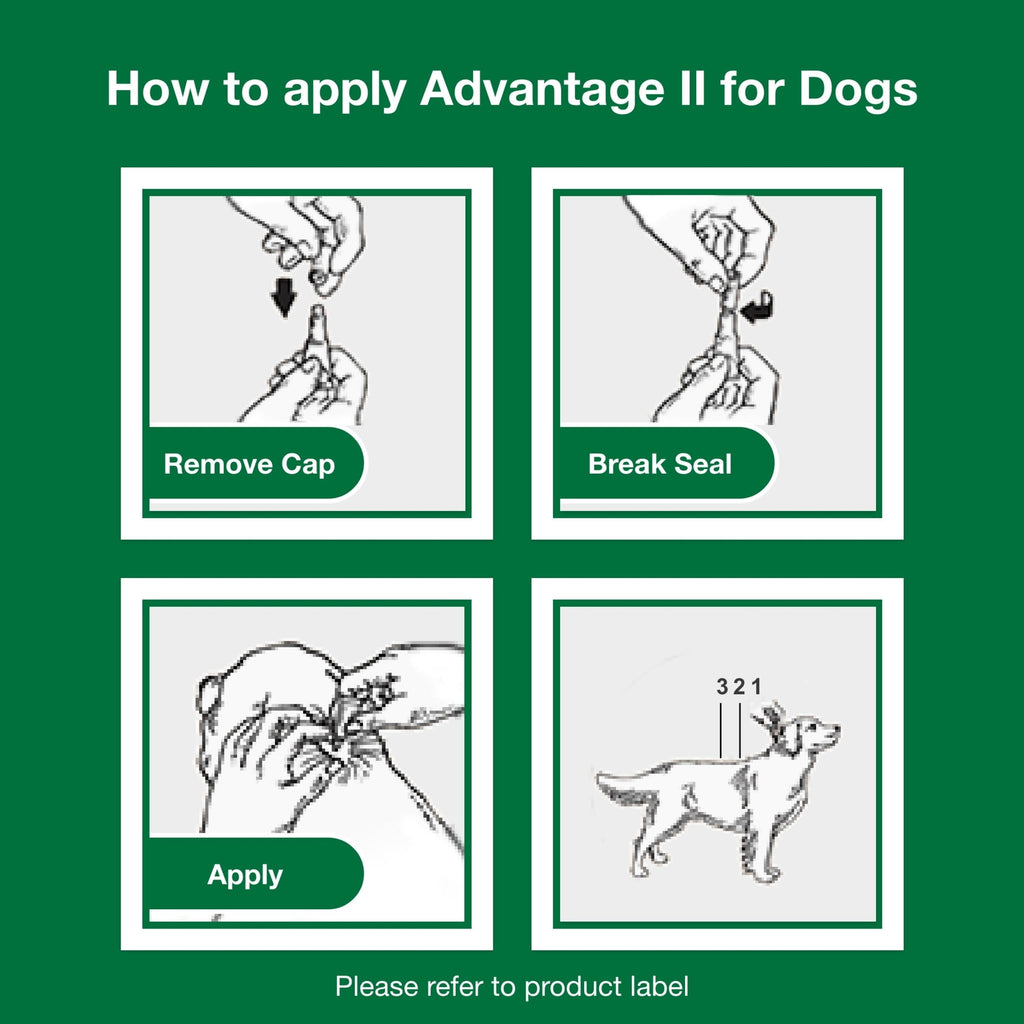 How to apply Advantage II for Dogs

Remove Cap

Break Seal

Apply

3 2 1

Please refer to product label