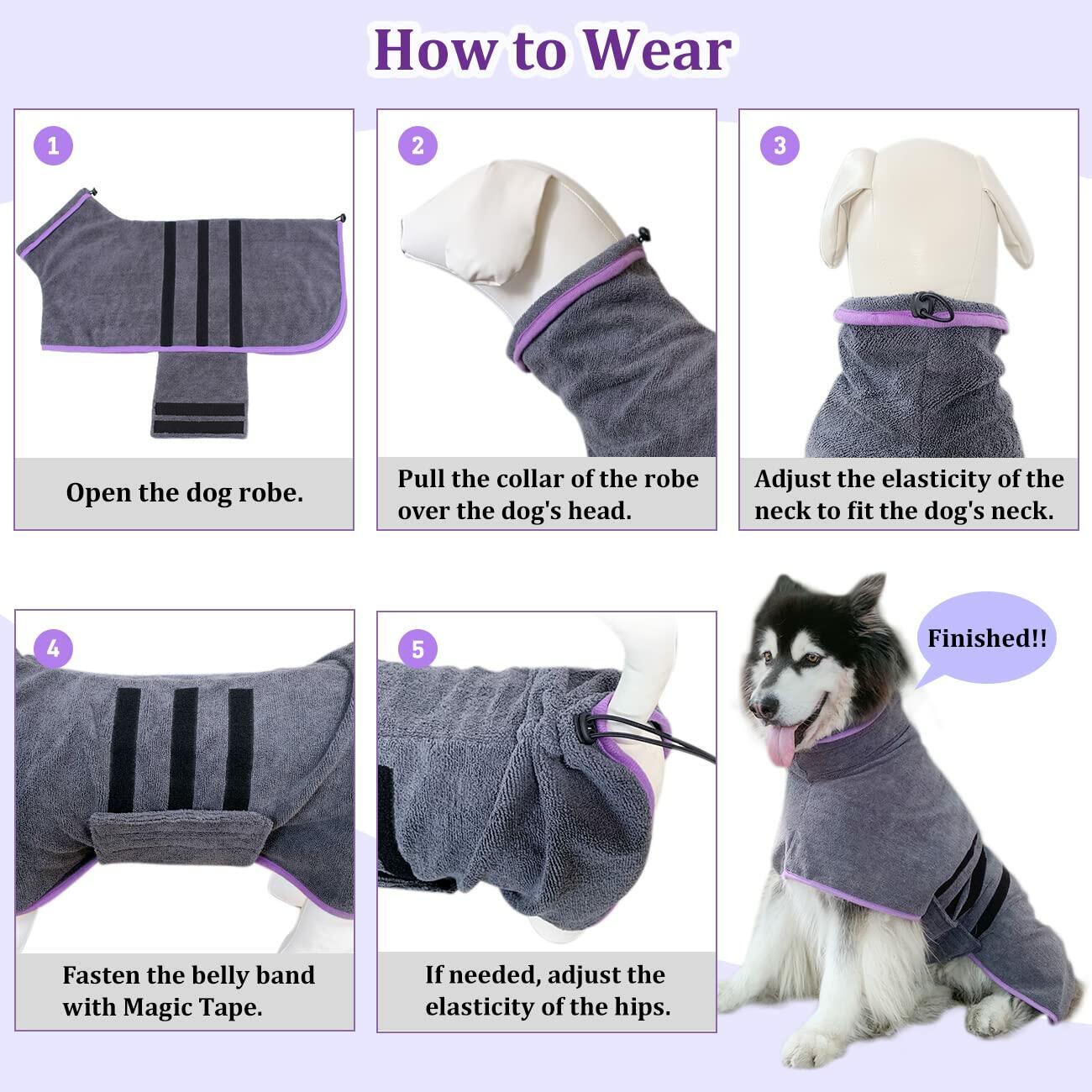 How to Wear

1

Open the dog robe.

2

Pull the collar of the robe over the dog's head.

3

Adjust the elasticity of the neck to fit the dog's neck.

4

Fasten the belly band with Magic Tape.

5

If needed, adjust the elasticity of the hips.

Finished!!