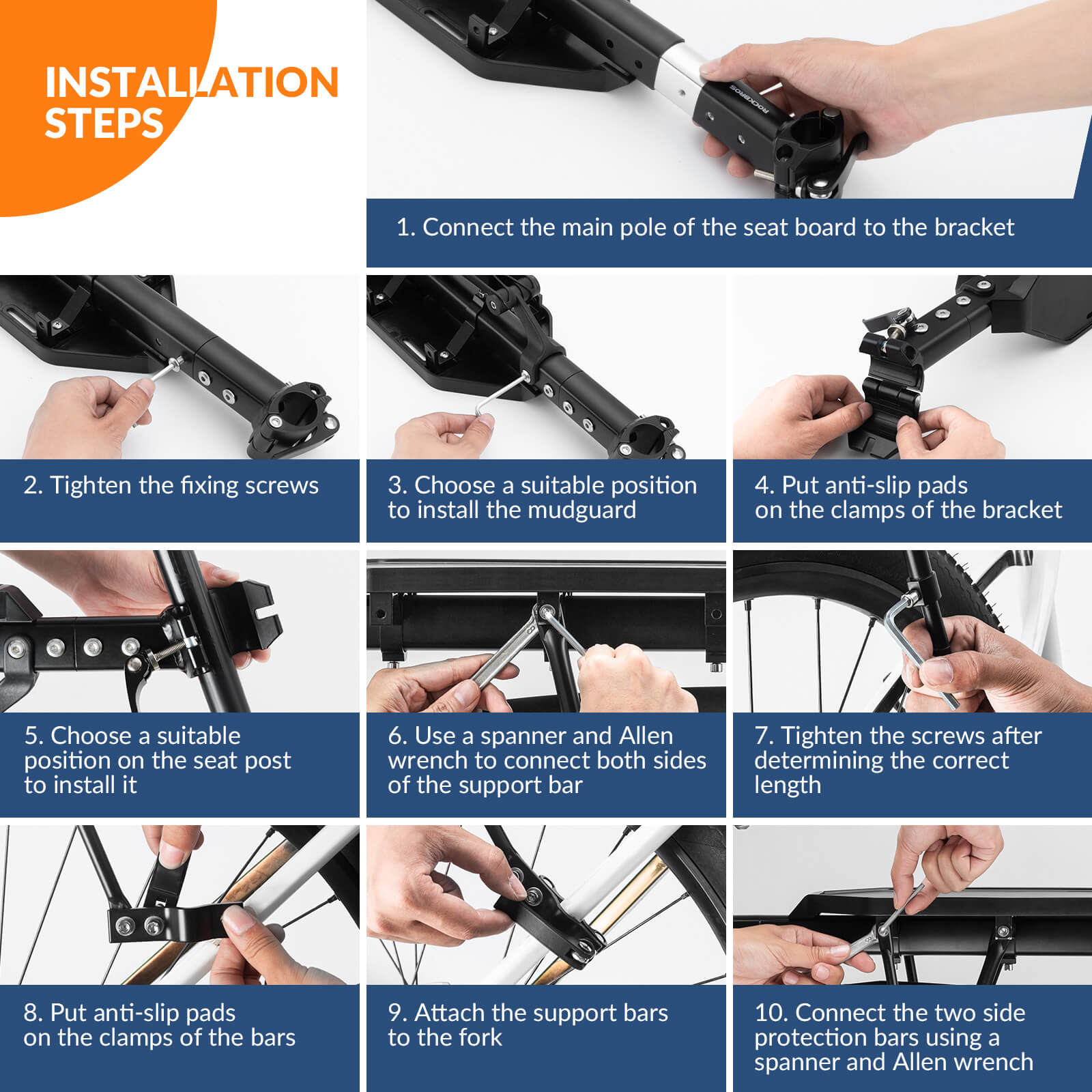 INSTALLATION STEPS

ROCKBROS

1. Connect the main pole of the seat board to the bracket

2. Tighten the fixing screws

3. Choose a suitable position to install the mudguard

4. Put anti-slip pads on the clamps of the bracket

5. Choose a suitable position on the seat post to install it

6. Use a spanner and Allen wrench to connect both sides of the support bar

7. Tighten the screws after determining the correct length

8. Put anti-slip pads on the clamps of the bars

9. Attach the support bars to the fork

10. Connect the two side protection bars using a spanner and Allen wrench